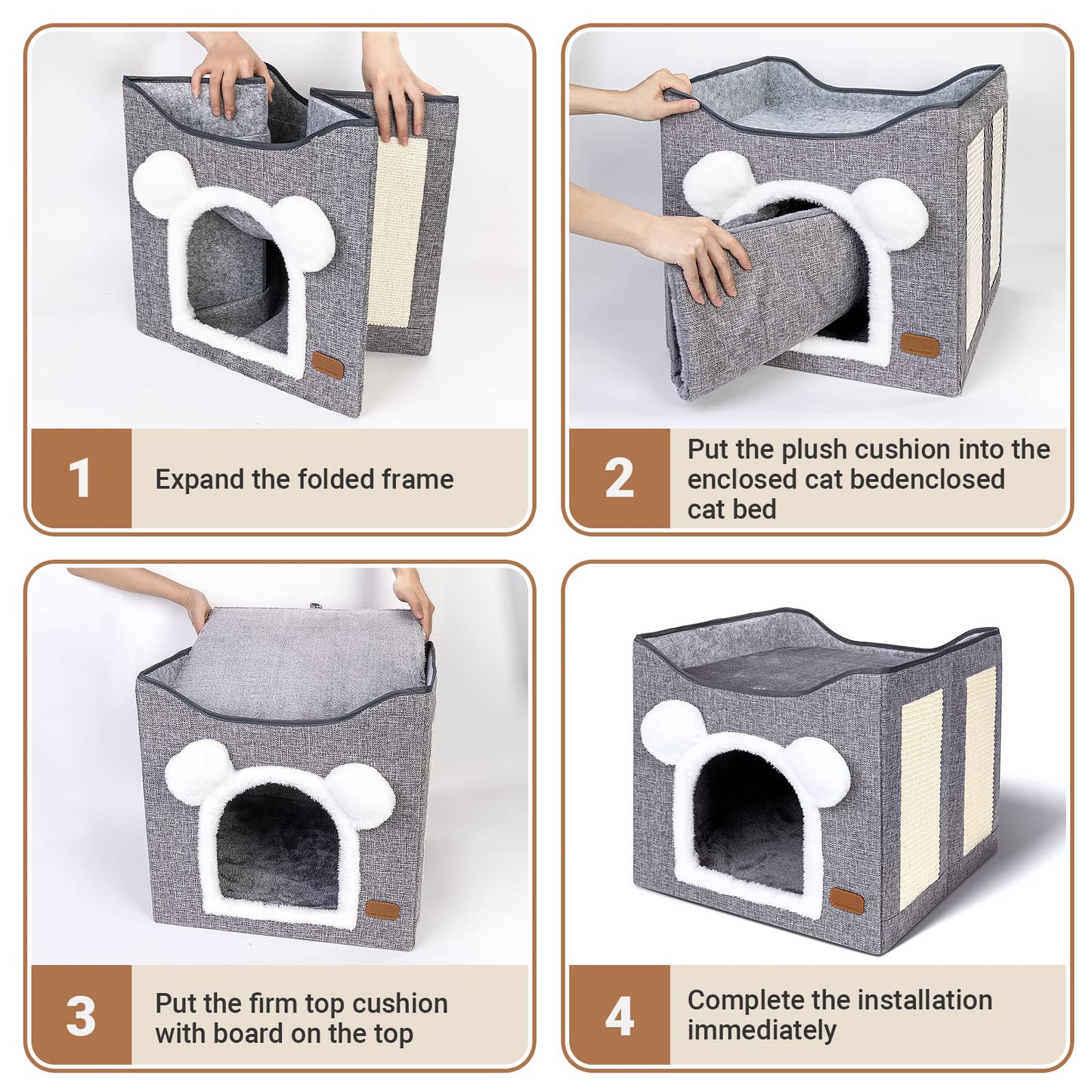 1

Expand the folded frame

2

Put the plush cushion into the enclosed cat bedenclosed cat bed

3

Put the firm top cushion with board on the top

4

Complete the installation immediately