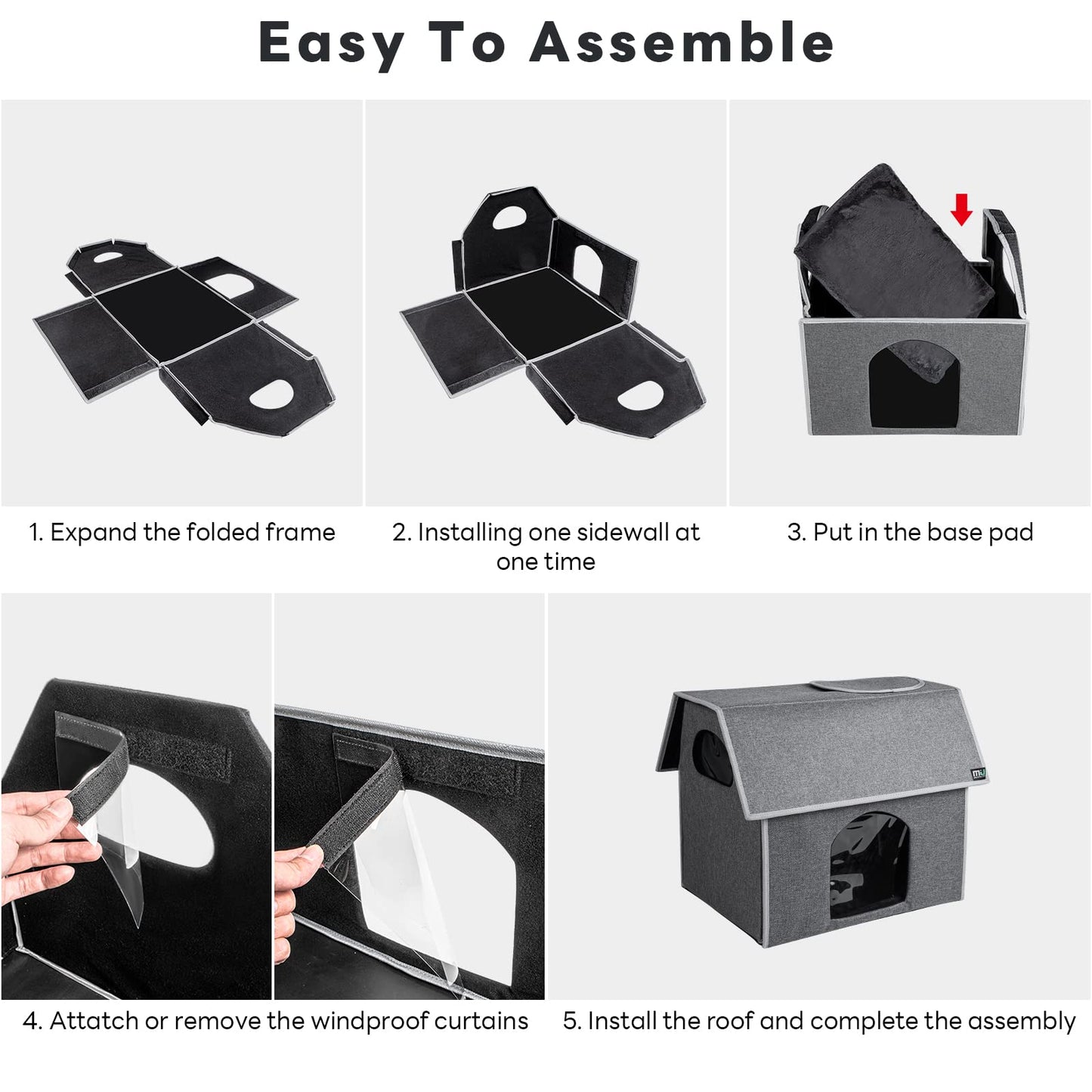 Easy To Assemble

1. Expand the folded frame

2. Installing one sidewall at one time

3. Put in the base pad

4. Attatch or remove the windproof curtains

5. Install the roof and complete the assembly